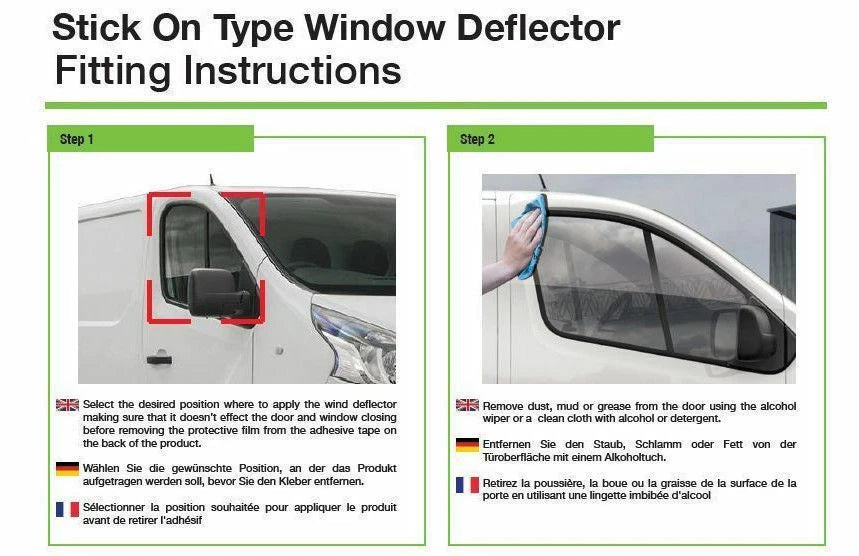 Stick On Type Window Deflector
Fitting Instructions

Step 1

Select the desired position where to apply the wind deflector making sure that it doesn't effect the door and window closing before removing the protective film from the adhesive tape on the back of the product.

Wählen Sie die gewünschte Position, an der das Produkt aufgetragen werden soll, bevor Sie den Kleber entfernen.

Sélectionner la position souhaitée pour appliquer le produit avant de retirer l'adhésif

Step 2

Remove dust, mud or grease from the door using the alcohol wiper or a clean cloth with alcohol or detergent.

Entfernen Sie den Staub, Schlamm oder Fett von der Türoberfläche mit einem Alkoholtuch.

Retirez la poussière, la boue ou la graisse de la surface de la porte en utilisant une lingette imbibée d'alcool