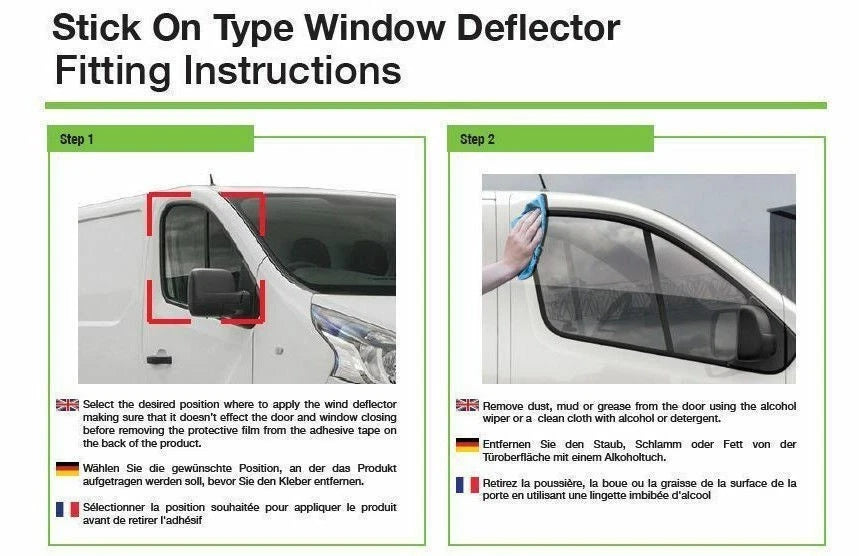 Stick On Type Window Deflector
Fitting Instructions

Step 1

Select the desired position where to apply the wind deflector making sure that it doesn't effect the door and window closing before removing the protective film from the adhesive tape on the back of the product.

Wählen Sie die gewünschte Position, an der das Produkt aufgetragen werden soll, bevor Sie den Kleber entfernen.

Sélectionner la position souhaitée pour appliquer le produit avant de retirer l'adhésif

Step 2

Remove dust, mud or grease from the door using the alcohol wiper or a clean cloth with alcohol or detergent.

Entfernen Sie den Staub, Schlamm oder Fett von der Türoberfläche mit einem Alkoholtuch.

Retirez la poussière, la boue ou la graisse de la surface de la porte en utilisant une lingette imbibée d'alcool