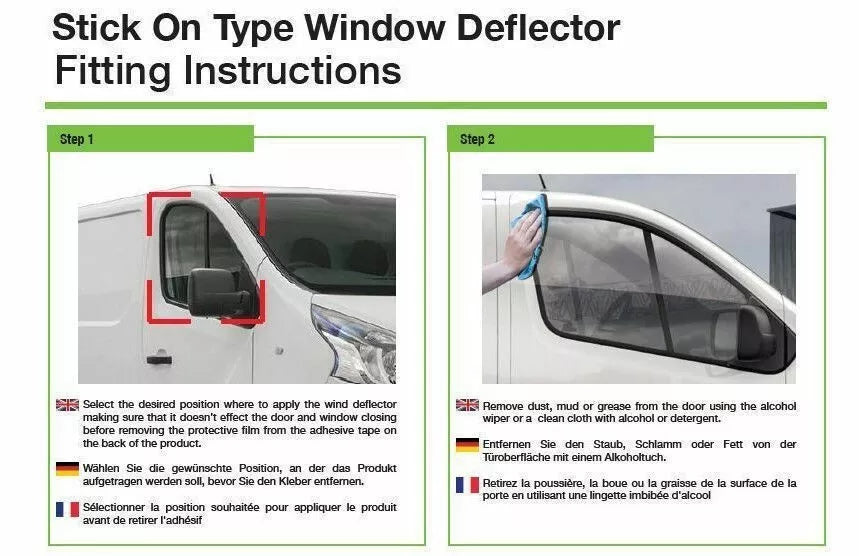 Stick On Type Window Deflector
Fitting Instructions

Step 1

Select the desired position where to apply the wind deflector making sure that it doesn't effect the door and window closing before removing the protective film from the adhesive tape on the back of the product.

Wählen Sie die gewünschte Position, an der das Produkt aufgetragen werden soll, bevor Sie den Kleber entfernen.

Sélectionner la position souhaitée pour appliquer le produit avant de retirer l'adhésif

Step 2

Remove dust, mud or grease from the door using the alcohol wiper or a clean cloth with alcohol or detergent.

Entfernen Sie den Staub, Schlamm oder Fett von der Türoberfläche mit einem Alkoholtuch.

Retirez la poussière, la boue ou la graisse de la surface de la porte en utilisant une lingette imbibée d'alcool